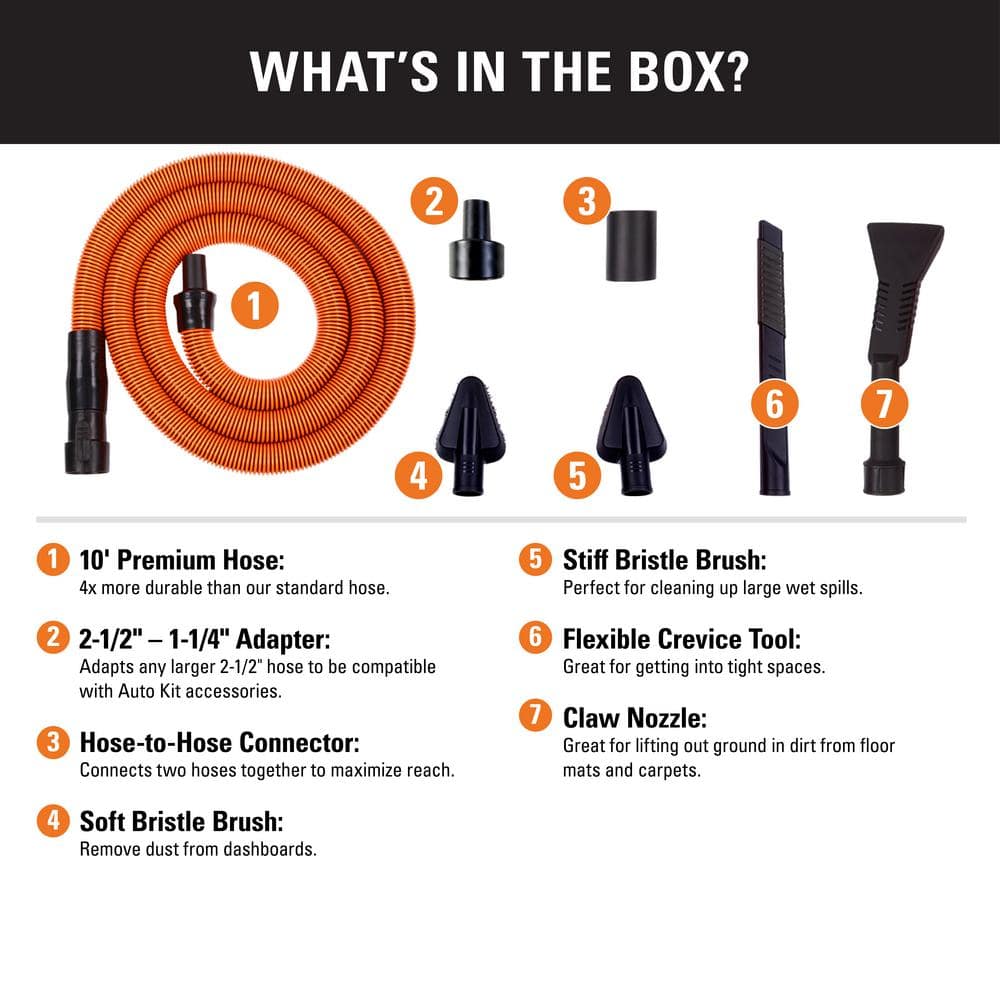 WHAT'S IN THE BOX?

1

2

3

4

5

6

7

1 10' Premium Hose:
4x more durable than our standard hose.

2 2-1/2" – 1-1/4" Adapter:
Adapts any larger 2-1/2" hose to be compatible with Auto Kit accessories.

3 Hose-to-Hose Connector:
Connects two hoses together to maximize reach.

4 Soft Bristle Brush:
Remove dust from dashboards.

5 Stiff Bristle Brush:
Perfect for cleaning up large wet spills.

6 Flexible Crevice Tool:
Great for getting into tight spaces.

7 Claw Nozzle:
Great for lifting out ground in dirt from floor mats and carpets.